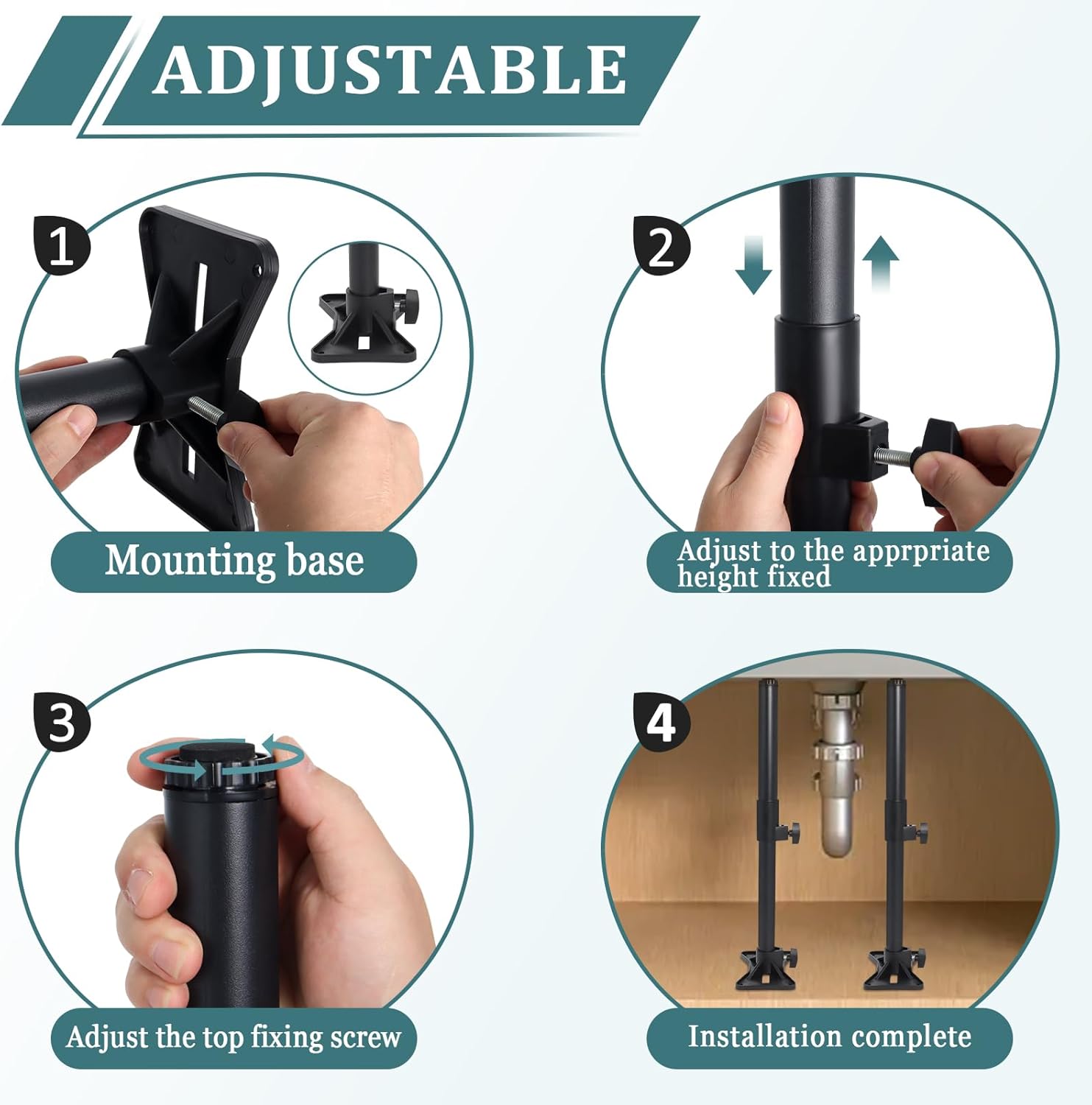 ADJUSTABLE

1

Mounting base

2

Adjust to the apprpriate height fixed

3

Adjust the top fixing screw

4

Installation complete